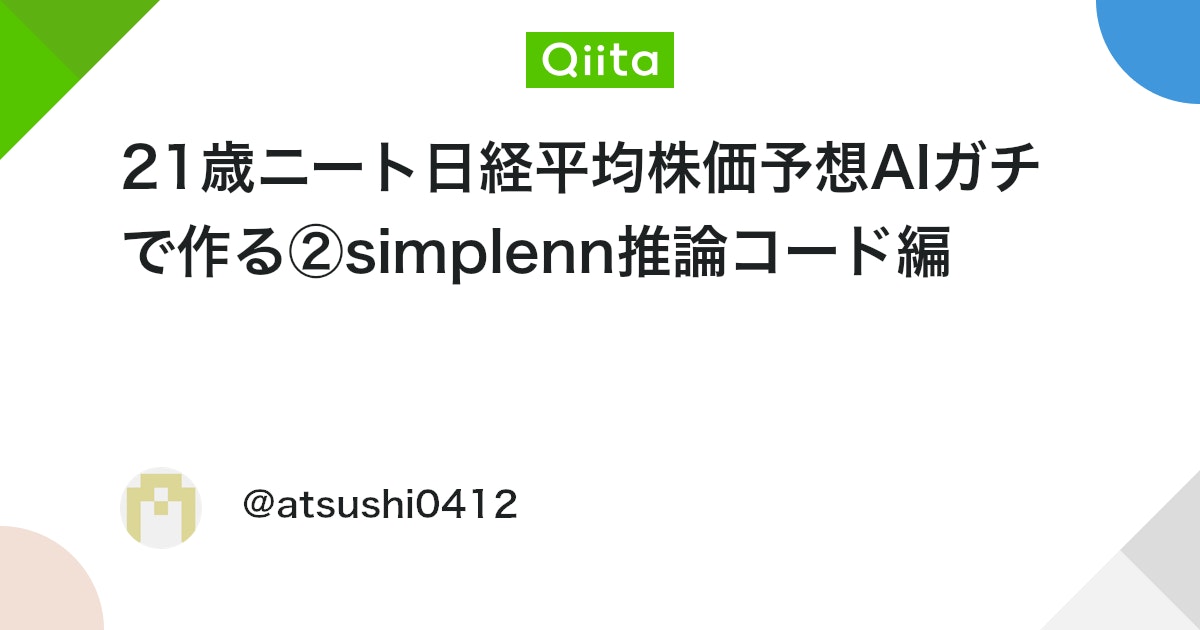 Qiita

21歳ニート日経平均株価予想AIガチで作る②simplenn推論コード編

@atsushi0412